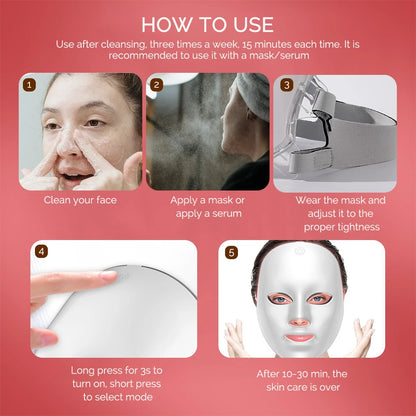 HOW TO USE

Use after cleansing, three times a week, 15 minutes each time. It is recommended to use it with a mask/serum

1

Clean your face

2

Apply a mask or apply a serum

3

Wear the mask and adjust it to the proper tightness

4

Long press for 3s to turn on, short press to select mode

5

After 10-30 min, the skin care is over